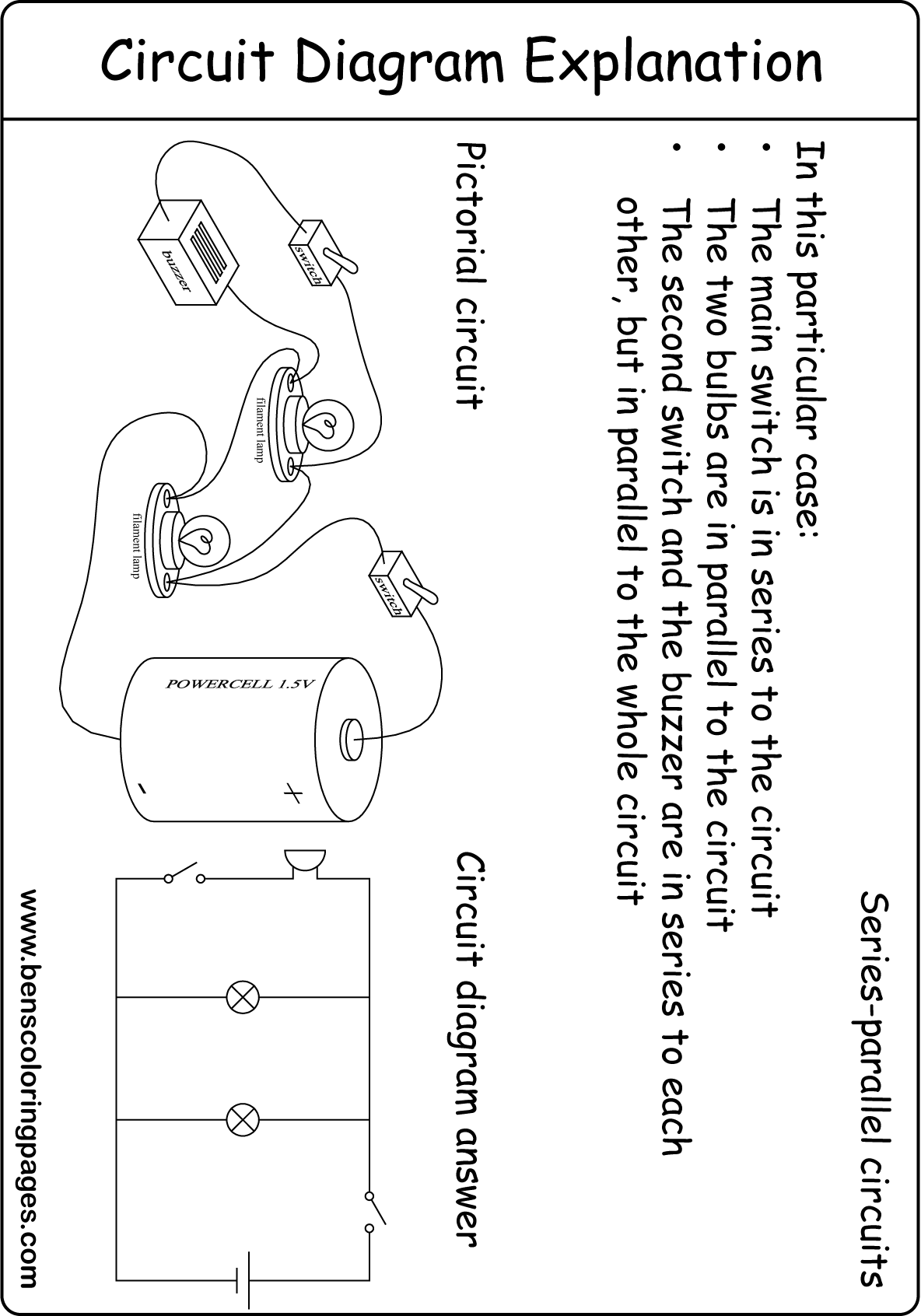 Circuit Diagram Explanation

Series-parallel circuits

In this particular case:
• The main switch is in series to the circuit
• The two bulbs are in parallel to the circuit
• The second switch and the buzzer are in series to each other, but in parallel to the whole circuit

Pictorial circuit

buzzer

switch

filament lamp

filament lamp

switch

POWERCELL 1.5V

-

+

Circuit diagram answer

www.benscoloringpages.com