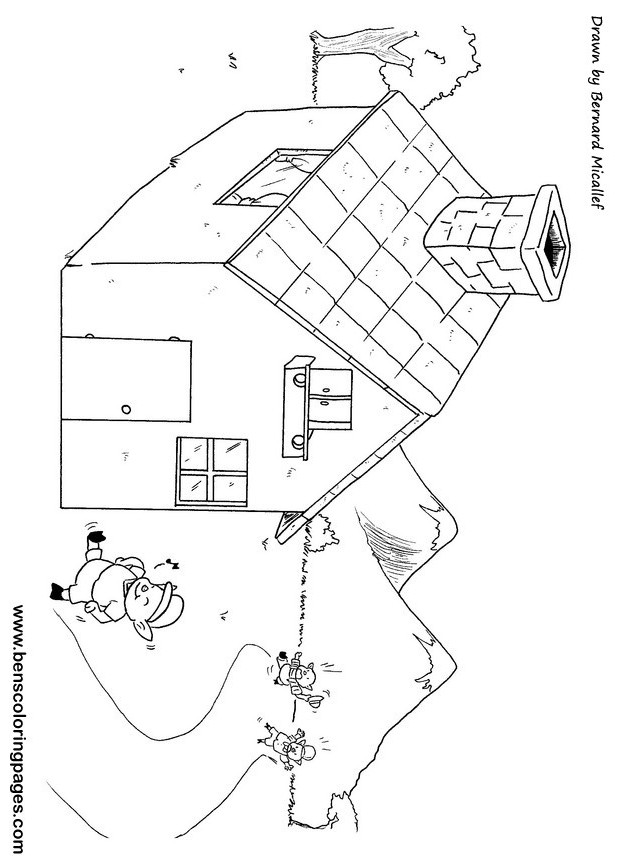 Drawn by Bernard Micallef

www.benscoloringpages.com